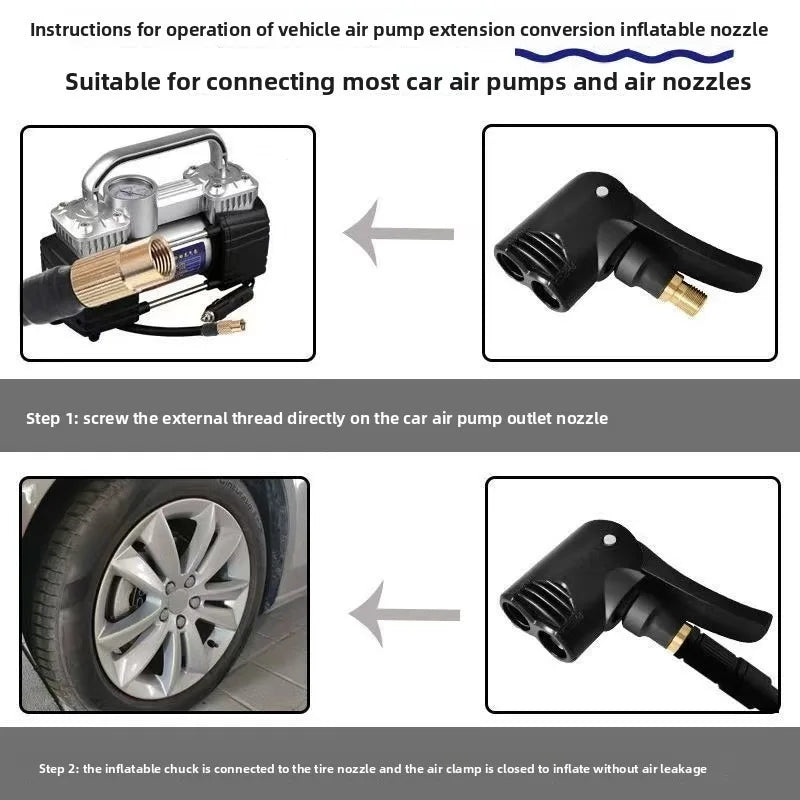 Instructions for operation of vehicle air pump extension conversion inflatable nozzle

Suitable for connecting most car air pumps and air nozzles

Step 1: screw the external thread directly on the car air pump outlet nozzle

Step 2: the inflatable chuck is connected to the tire nozzle and the air clamp is closed to inflate without air leakage