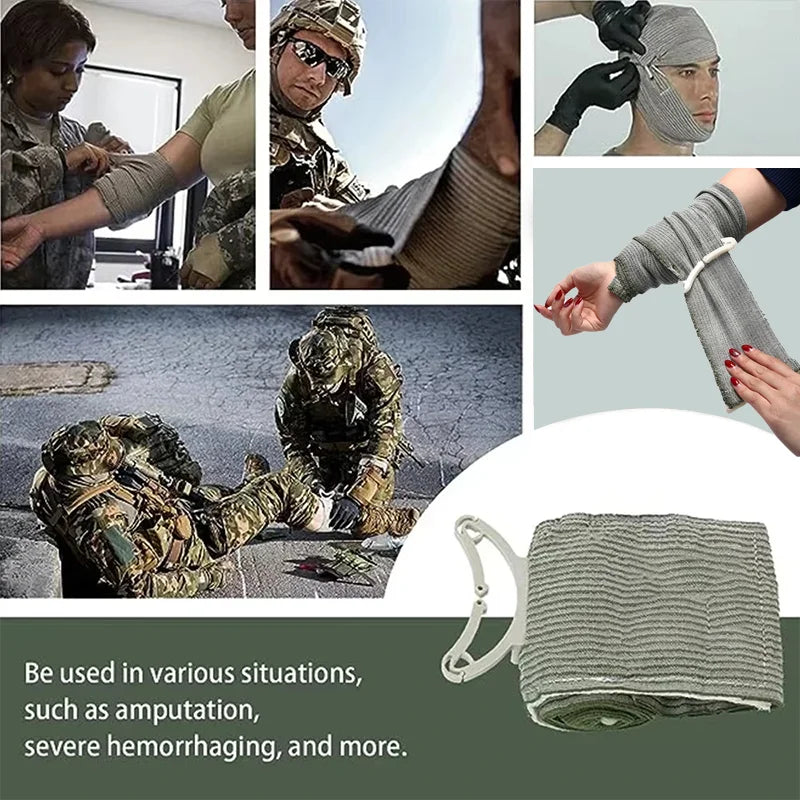 Be used in various situations, such as amputation, severe hemorrhaging, and more.